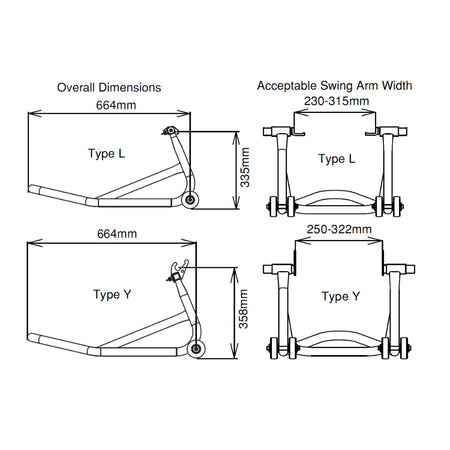 Overall Dimensions

664mm

Type L

335mm

664mm

Type Y

358mm

Acceptable Swing Arm Width

230-315mm

Type L

250-322mm

Type Y